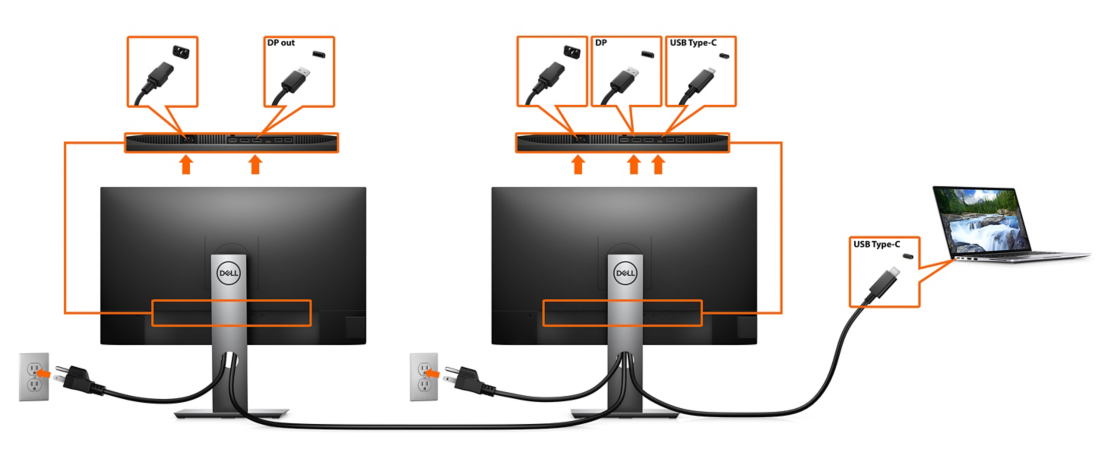 DP out

DP

USB Type-C

DELL

DELL

USB Type-C